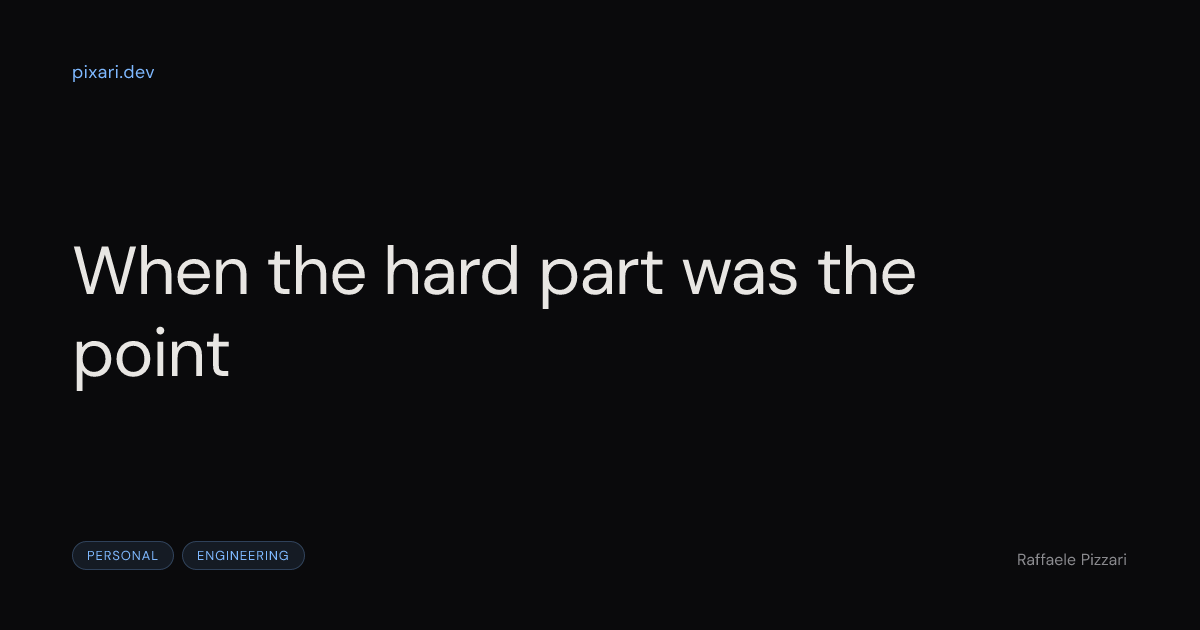 pixari.dev

When the hard part was the point

PERSONAL ENGINEERING

Raffaele Pizzari